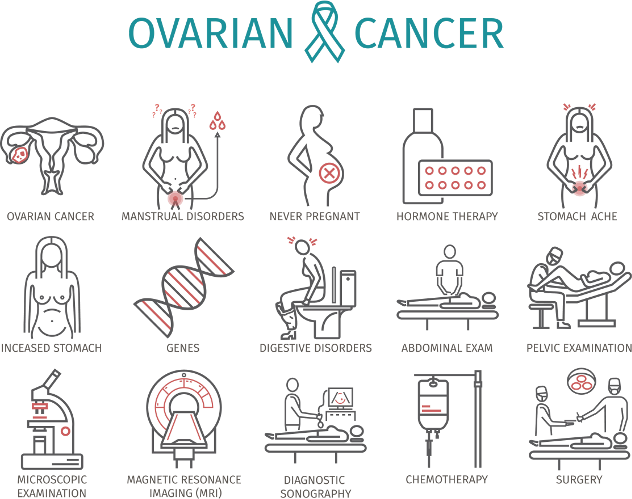 OVARIAN CANCER

OVARIAN CANCER

MANSTRUAL DISORDERS

NEVER PREGNANT

HORMONE THERAPY

STOMACH ACHE

INCEASED STOMACH

GENES

DIGESTIVE DISORDERS

ABDOMINAL EXAM

PELVIC EXAMINATION

MICROSCOPIC EXAMINATION

MAGNETIC RESONANCE IMAGING (MRI)

DIAGNOSTIC SONOGRAPHY

CHEMOTHERAPY

SURGERY